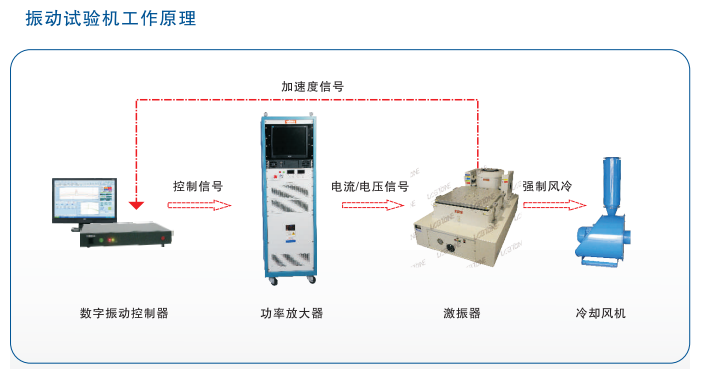 振动试验机工作原理

加速度信号

控制信号

电流/电压信号

强制风冷

数字振动控制器

功率放大器

激振器

冷却风机